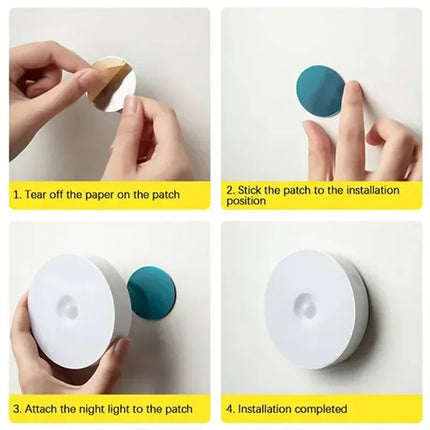 1. Tear off the paper on the patch

2. Stick the patch to the installation position

3. Attach the night light to the patch

4. Installation completed